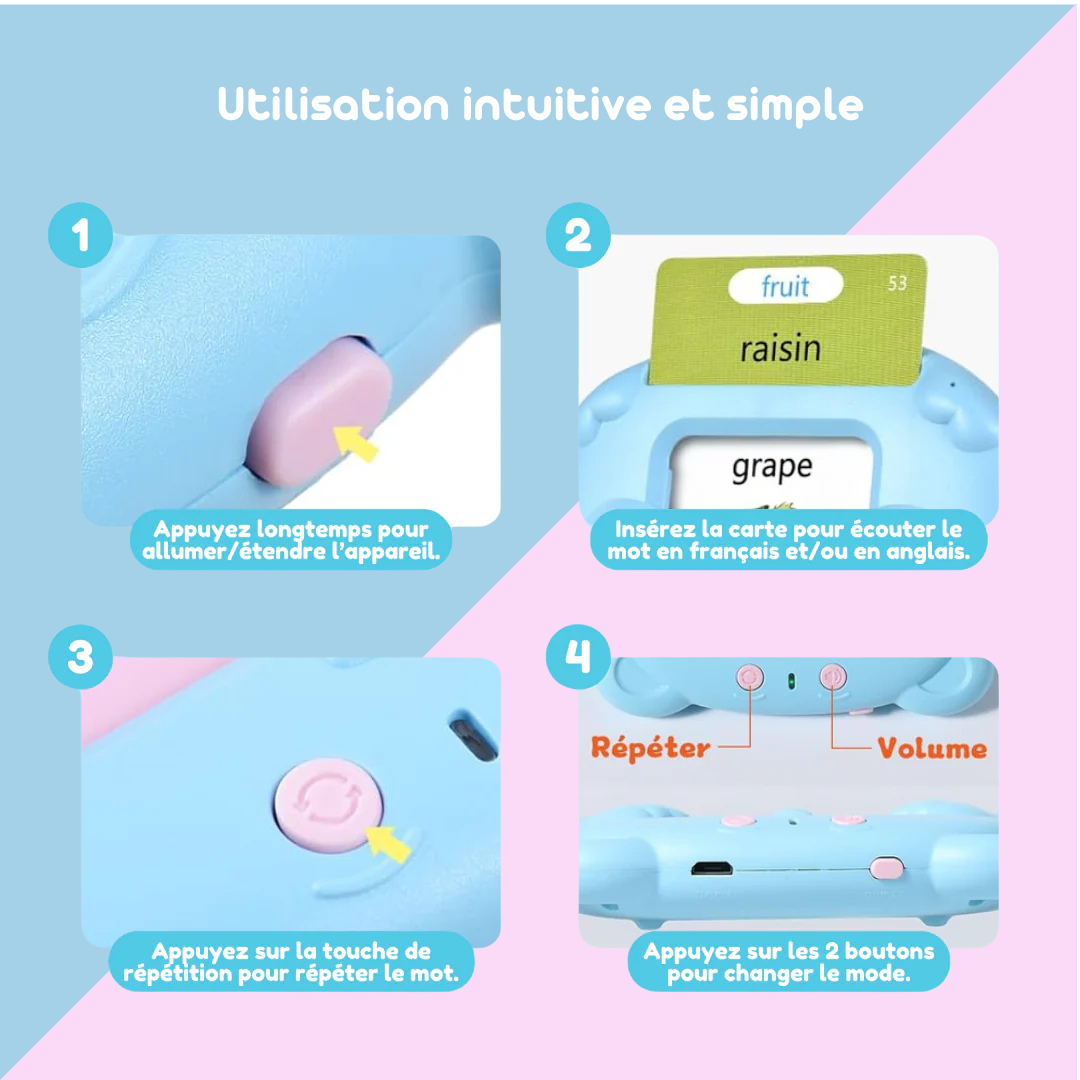 Utilisation intuitive et simple

1

Appuyez longtemps pour allumer/étendre l'appareil.

2

fruit 53

raisin

grape

Insérez la carte pour écouter le mot en français et/ou en anglais.

3

Appuyez sur la touche de répétition pour répéter le mot.

4

Répéter

Volume

Appuyez sur les 2 boutons pour changer le mode.